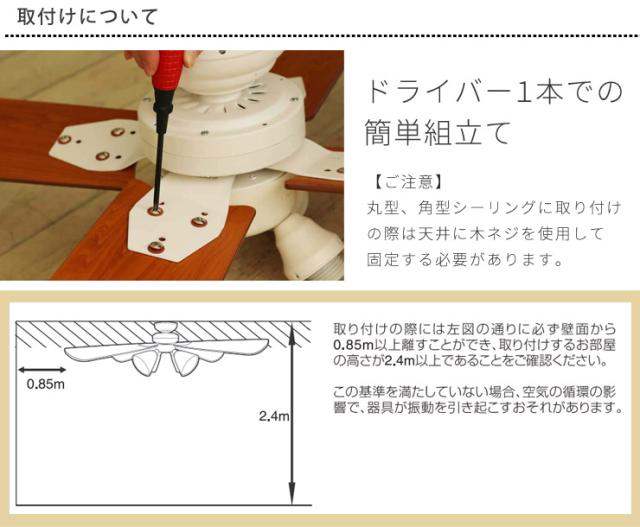 取付けについて

ドライバー1本での簡単組立て

【ご注意】
丸型、角型シーリングに取り付けの際は天井に木ネジを使用して固定する必要があります。

0.85m

2.4m

取り付けの際には左図の通りに必ず壁面から0.85m以上離すことができ、取り付けするお部屋の高さが2.4m以上であることをご確認ください。

この基準を満たしていない場合、空気の循環の影響で、器具が振動を引き起こすおそれがあります。