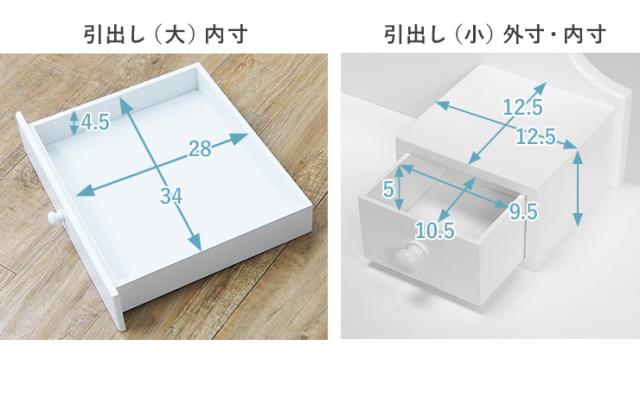 引出し（大）内寸

4.5
28
34

引出し（小）外寸・内寸

12.5
12.5
5
9.5
10.5