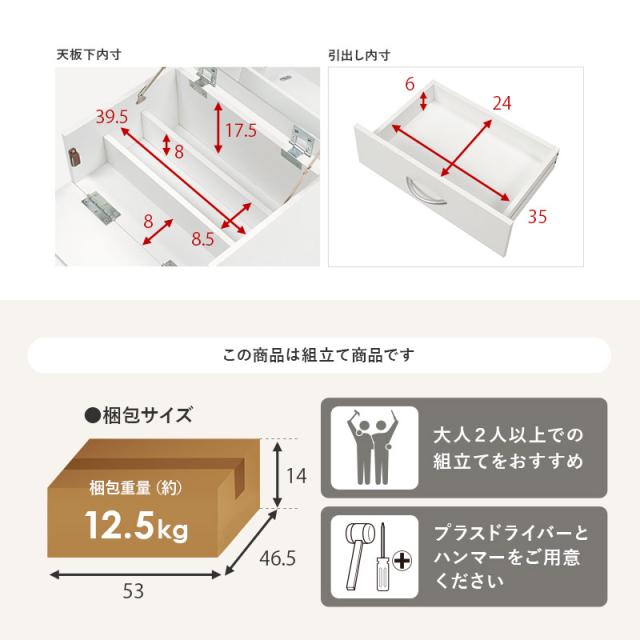 天板下内寸

39.5
17.5
8
8
8.5

引出し内寸

6
24
35

この商品は組立て商品です

●梱包サイズ

梱包重量（約）
12.5kg

14
46.5
53

大人２人以上での組立てをおすすめ

プラスドライバーとハンマーをご用意ください