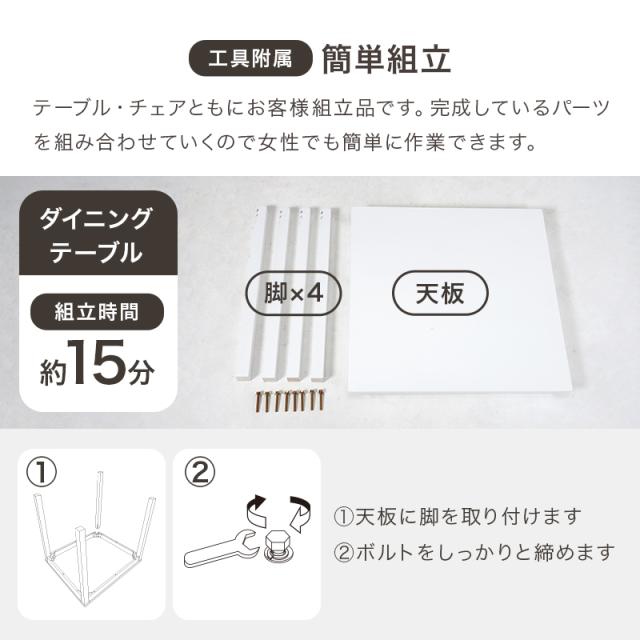 工具附属 簡単組立

テーブル・チェアともにお客様組立品です。完成しているパーツを組み合わせていくので女性でも簡単に作業できます。

ダイニングテーブル

組立時間

約15分

脚×4

天板

①

②

①天板に脚を取り付けます

②ボルトをしっかりと締めます