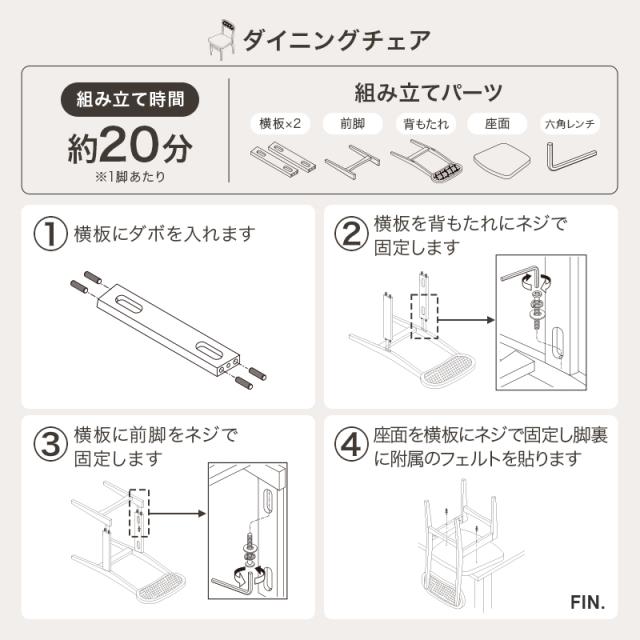 ダイニングチェア

組み立て時間
約20分
※1脚あたり

組み立てパーツ
横板×2
前脚
背もたれ
座面
六角レンチ

① 横板にダボを入れます

② 横板を背もたれにネジで固定します

③ 横板に前脚をネジで固定します

④ 座面を横板にネジで固定し脚裏に附属のフェルトを貼ります

FIN.