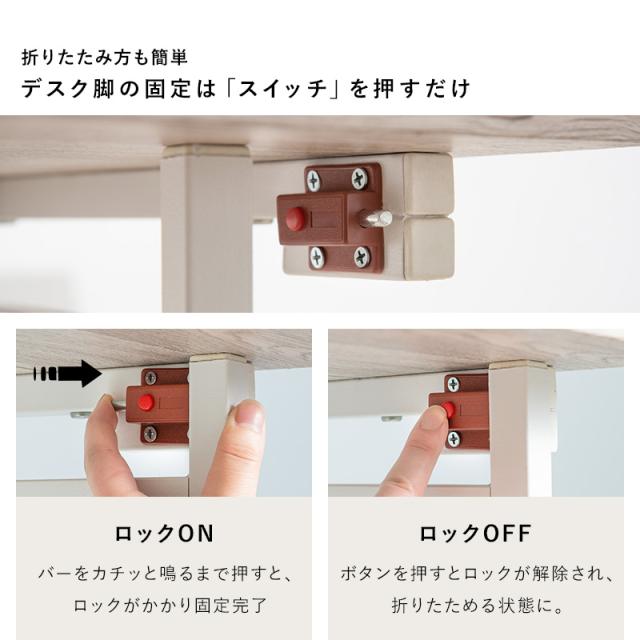 折りたたみ方も簡単
デスク脚の固定は「スイッチ」を押すだけ

ロックON
バーをカチッと鳴るまで押すと、ロックがかかり固定完了

ロックOFF
ボタンを押すとロックが解除され、折りたためる状態に。