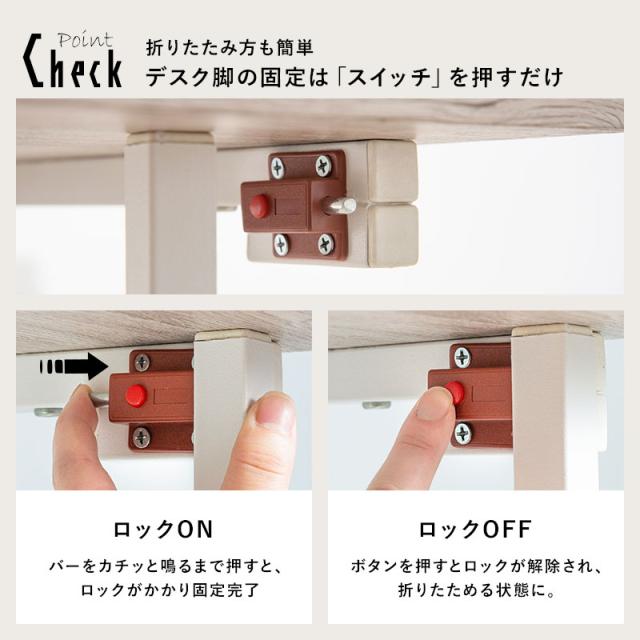 Point
Check

折りたたみ方も簡単
デスク脚の固定は「スイッチ」を押すだけ

ロックON

バーをカチッと鳴るまで押すと、ロックがかかり固定完了

ロックOFF

ボタンを押すとロックが解除され、折りたためる状態に。