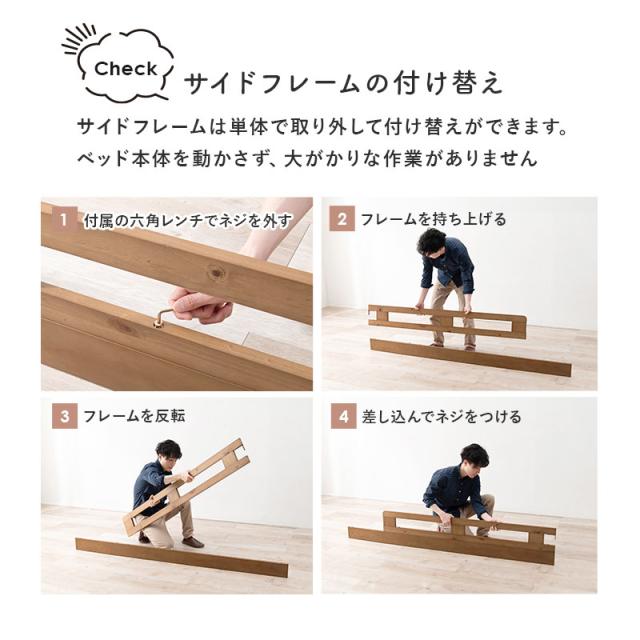 Check サイドフレームの付け替え

サイドフレームは単体で取り外して付け替えができます。
ベッド本体を動かさず、大がかりな作業がありません

1 付属の六角レンチでネジを外す

2 フレームを持ち上げる

3 フレームを反転

4 差し込んでネジをつける