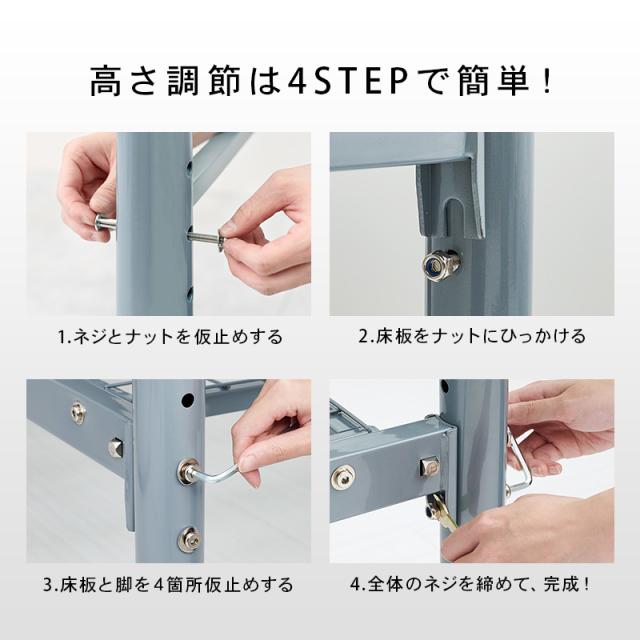 高さ調節は4STEPで簡単！

1.ネジとナットを仮止めする

2.床板をナットにひっかける

3.床板と脚を4箇所仮止めする

4.全体のネジを締めて、完成！