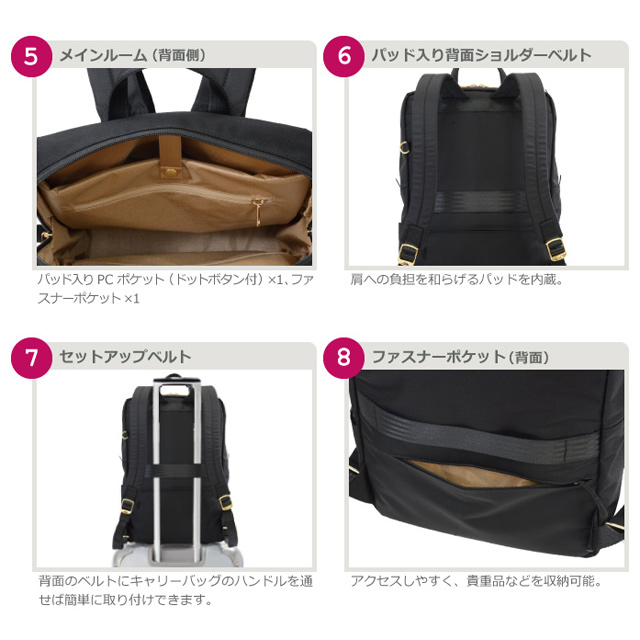 5 メインルーム（背面側）

パッド入り PC ポケット（ドットボタン付）×1、ファスナーポケット ×1

6 パッド入り背面ショルダーベルト

肩への負担を和らげるパッドを内蔵。

7 セットアップベルト

背面のベルトにキャリーバッグのハンドルを通せば簡単に取り付けできます。

8 ファスナーポケット（背面）

アクセスしやすく、貴重品などを収納可能。