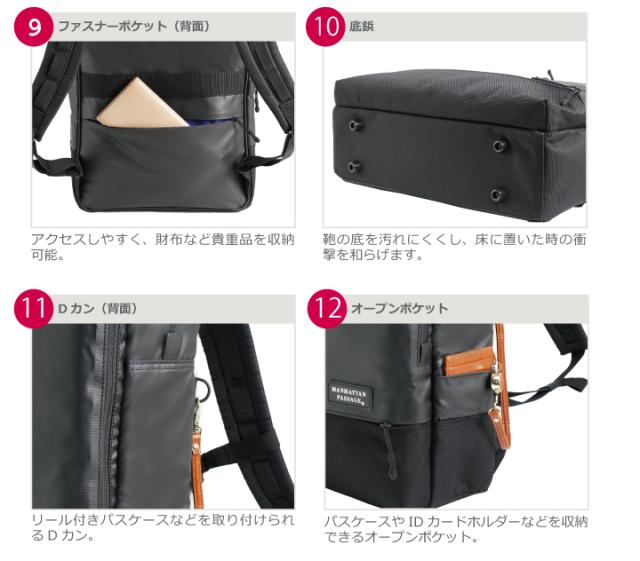 9 ファスナーポケット（背面）

アクセスしやすく、財布など貴重品を収納可能。

10 底鋲

鞄の底を汚れにくくし、床に置いた時の衝撃を和らげます。

11 Dカン（背面）

リール付きパスケースなどを取り付けられるDカン。

12 オープンポケット

MANHATTAN PASSAGE

パスケースやIDカードホルダーなどを収納できるオープンポケット。