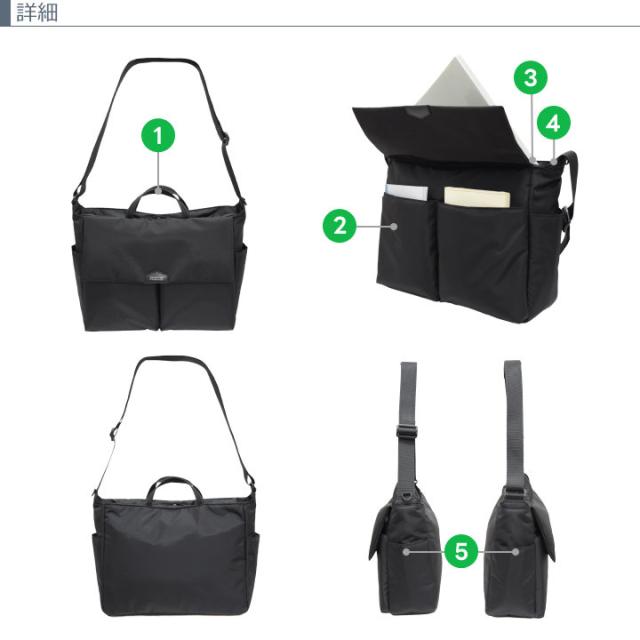 詳細

1

3

4

2

5