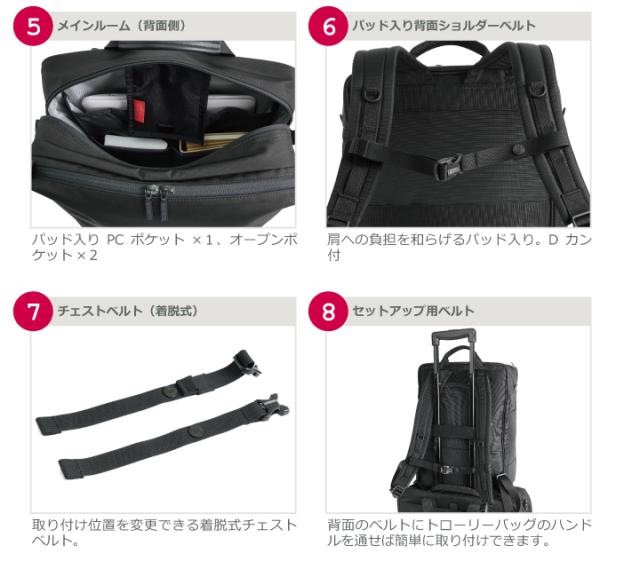 5 メインルーム（背面側）

パッド入り PC ポケット ×1、オープンポケット×2

6 パッド入り背面ショルダーベルト

肩への負担を和らげるパッド入り。D カン付

7 チェストベルト（着脱式）

取り付け位置を変更できる着脱式チェストベルト。

8 セットアップ用ベルト

背面のベルトにトローリーバッグのハンドルを通せば簡単に取り付けできます。