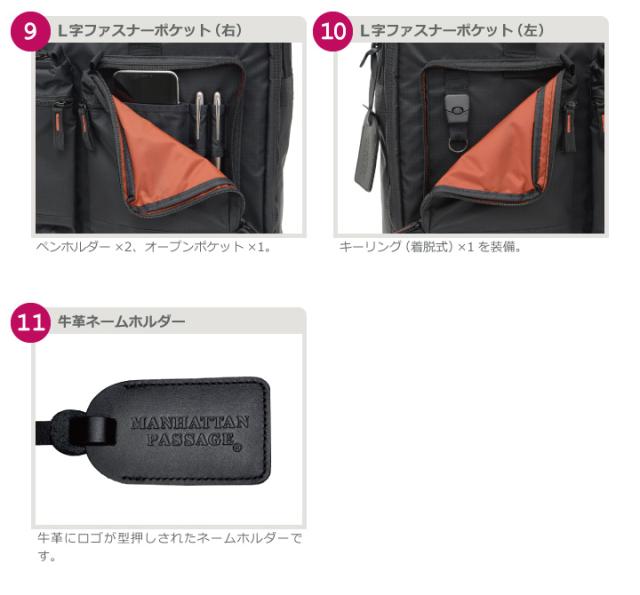 9 L字ファスナーポケット（右）

ペンホルダー ×2、オープンポケット ×1。

10 L字ファスナーポケット（左）

キーリング（着脱式）×1 を装備。

11 牛革ネームホルダー

MANHATTAN PASSAGE®

牛革にロゴが型押しされたネームホルダーです。