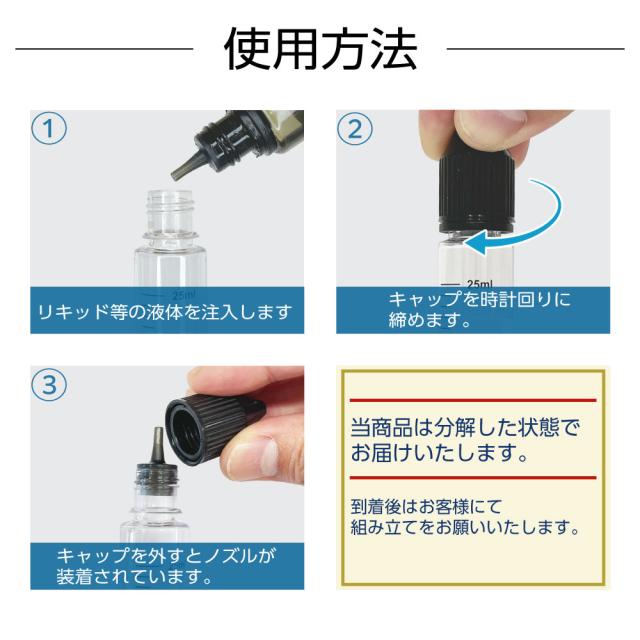 使用方法

①
25ml
リキッド等の液体を注入します

②
25ml
キャップを時計回りに締めます。

③
キャップを外すとノズルが装着されています。

当商品は分解した状態でお届けいたします。

到着後はお客様にて組み立てをお願いいたします。