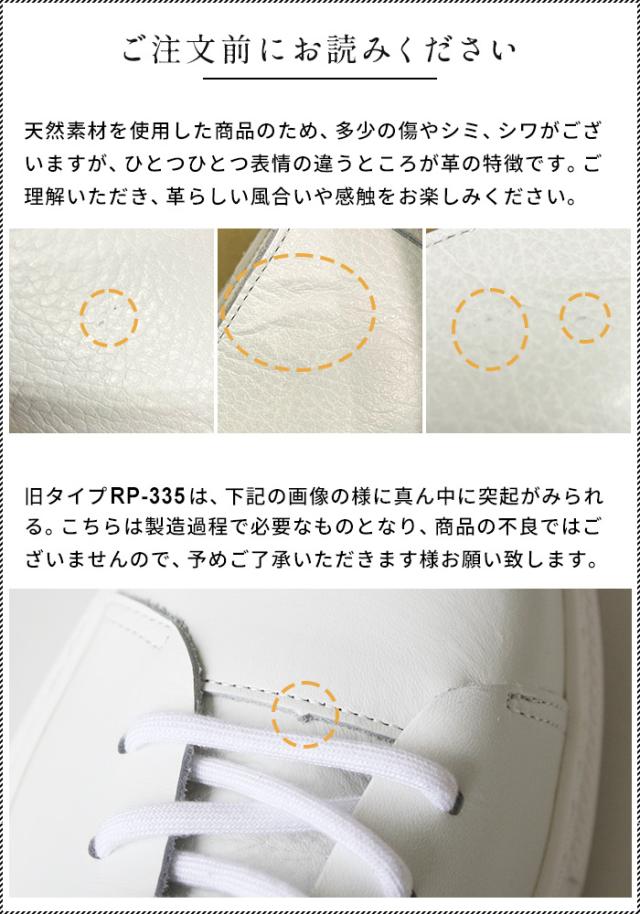 ご注文前にお読みください

天然素材を使用した商品のため、多少の傷やシミ、シワがございますが、ひとつひとつ表情の違うところが革の特徴です。ご理解いただき、革らしい風合いや感触をお楽しみください。

旧タイプRP-335は、下記の画像の様に真ん中に突起がみられる。こちらは製造過程で必要なものとなり、商品の不良ではございませんので、予めご了承いただきます様お願い致します。