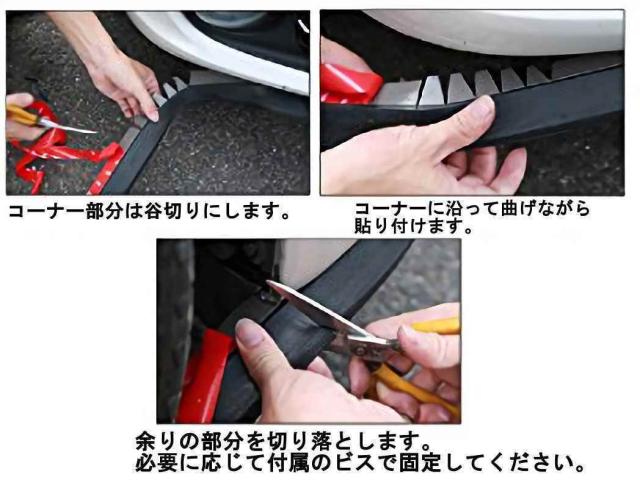 コーナー部分は谷切りにします。

コーナーに沿って曲げながら貼り付けます。

余りの部分を切り落とします。
必要に応じて付属のビスで固定してください。