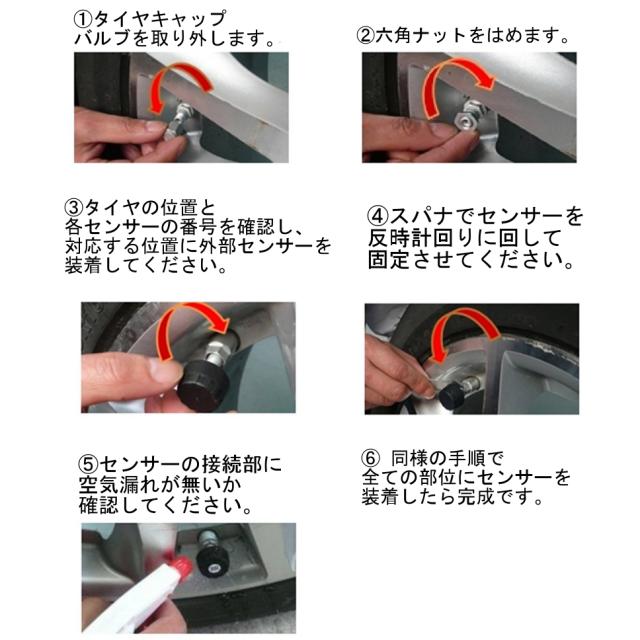 ①タイヤキャップ
バルブを取り外します。

②六角ナットをはめます。

③タイヤの位置と
各センサーの番号を確認し、
対応する位置に外部センサーを
装着してください。

④スパナでセンサーを
反時計回りに回して
固定させてください。

⑤センサーの接続部に
空気漏れが無いか
確認してください。

⑥ 同様の手順で
全ての部位にセンサーを
装着したら完成です。