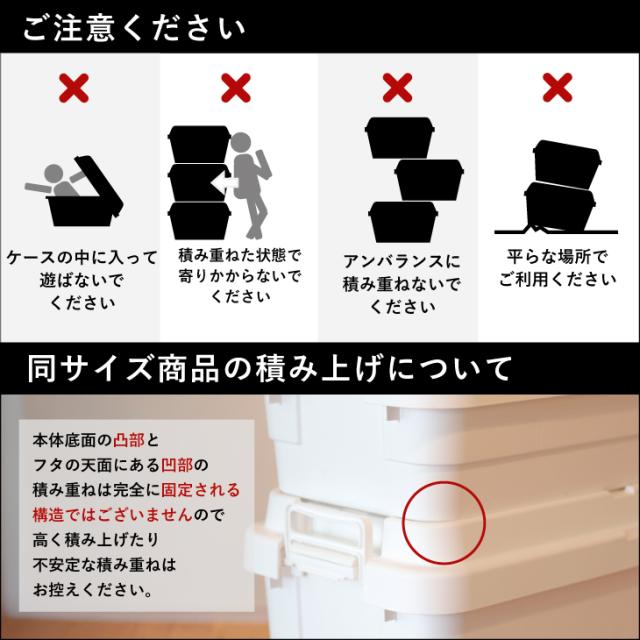 ご注意ください

×
ケースの中に入って遊ばないでください

×
積み重ねた状態で寄りかからないでください

×
アンバランスに積み重ねないでください

×
平らな場所でご利用ください

同サイズ商品の積み上げについて

本体底面の凸部とフタの天面にある凹部の積み重ねは完全に固定される構造ではございませんので高く積み上げたり不安定な積み重ねはお控えください。