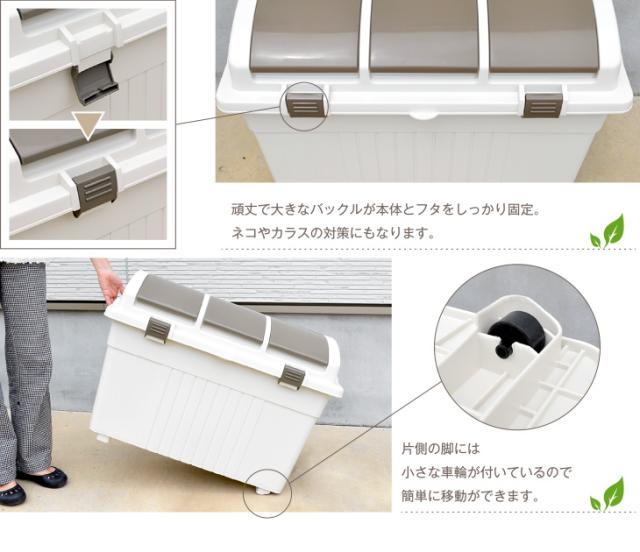 頑丈で大きなバックルが本体とフタをしっかり固定。
ネコやカラスの対策にもなります。

片側の脚には
小さな車輪が付いているので
簡単に移動ができます。