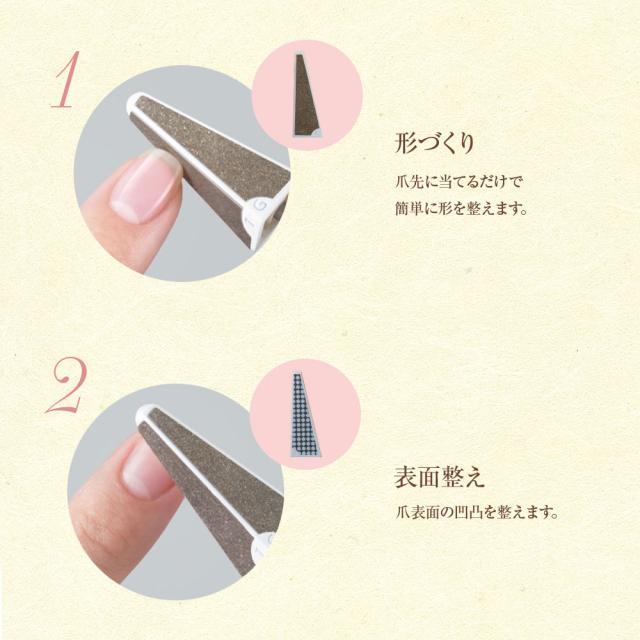 1

形づくり

爪先に当てるだけで
簡単に形を整えます。

2

表面整え

爪表面の凹凸を整えます。