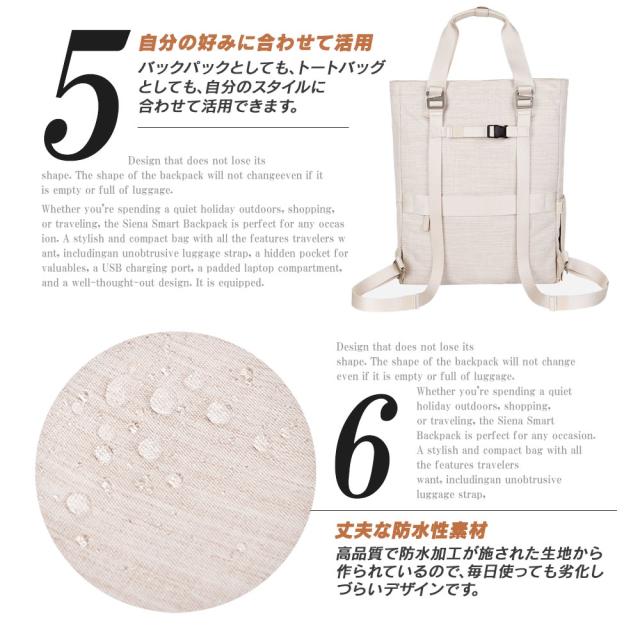 5

自分の好みに合わせて活用

バックパックとしても、トートバッグとしても、自分のスタイルに合わせて活用できます。

Design that does not lose its shape. The shape of the backpack will not changeeven if it is empty or full of luggage.

Whether you're spending a quiet holiday outdoors, shopping, or traveling, the Siena Smart Backpack is perfect for any occasion. A stylish and compact bag with all the features travelers want, includingan unobtrusive luggage strap, a hidden pocket for valuables, a USB charging port, a padded laptop compartment, and a well-thought-out design. It is equipped.

Design that does not lose its shape. The shape of the backpack will not change even if it is empty or full of luggage.

6

Whether you're spending a quiet holiday outdoors, shopping, or traveling, the Siena Smart Backpack is perfect for any occasion. A stylish and compact bag with all the features travelers want, includingan unobtrusive luggage strap,

丈夫な防水性素材

高品質で防水加工が施された生地から作られているので、毎日使っても劣化しづらいデザインです。