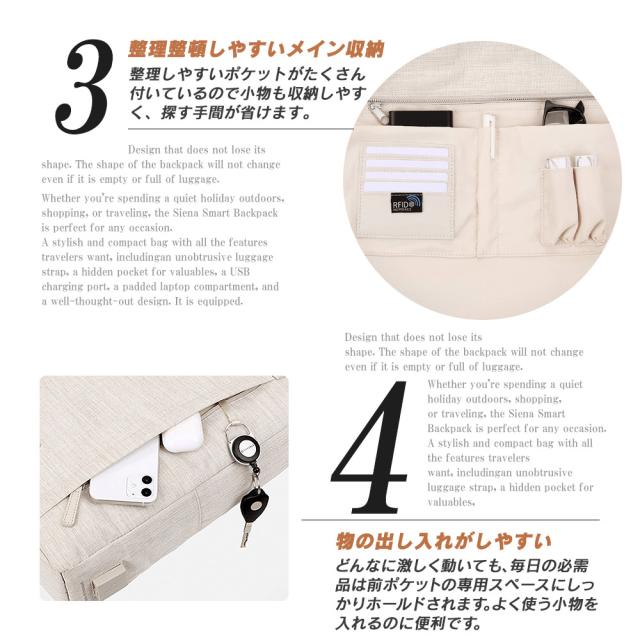 3

整理整頓しやすいメイン収納

整理しやすいポケットがたくさん付いているので小物も収納しやすく、探す手間が省けます。

Design that does not lose its shape. The shape of the backpack will not change even if it is empty or full of luggage.

Whether you're spending a quiet holiday outdoors, shopping, or traveling, the Siena Smart Backpack is perfect for any occasion.
A stylish and compact bag with all the features travelers want, includingan unobtrusive luggage strap, a hidden pocket for valuables, a USB charging port, a padded laptop compartment, and a well-thought-out design. It is equipped.

RFID

Design that does not lose its shape. The shape of the backpack will not change even if it is empty or full of luggage.

4

Whether you're spending a quiet holiday outdoors, shopping, or traveling, the Siena Smart Backpack is perfect for any occasion.
A stylish and compact bag with all the features travelers want, includingan unobtrusive luggage strap, a hidden pocket for valuables.

物の出し入れがしやすい

どんなに激しく動いても、毎日の必需品は前ポケットの専用スペースにしっかりホールドされます。よく使う小物を入れるのに便利です。