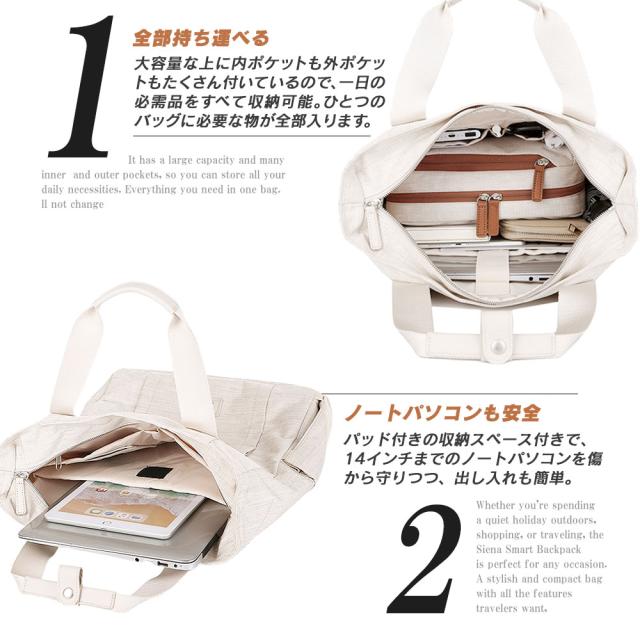 1

全部持ち運べる

大容量な上に内ポケットも外ポケットもたくさん付いているので、一日の必需品をすべて収納可能。ひとつのバッグに必要な物が全部入ります。

It has a large capacity and many inner and outer pockets, so you can store all your daily necessities. Everything you need in one bag. ll not change

ノートパソコンも安全

パッド付きの収納スペース付きで、14インチまでのノートパソコンを傷から守りつつ、出し入れも簡単。

2

Whether you're spending a quiet holiday outdoors, shopping, or traveling, the Siena Smart Backpack is perfect for any occasion. A stylish and compact bag with all the features travelers want.