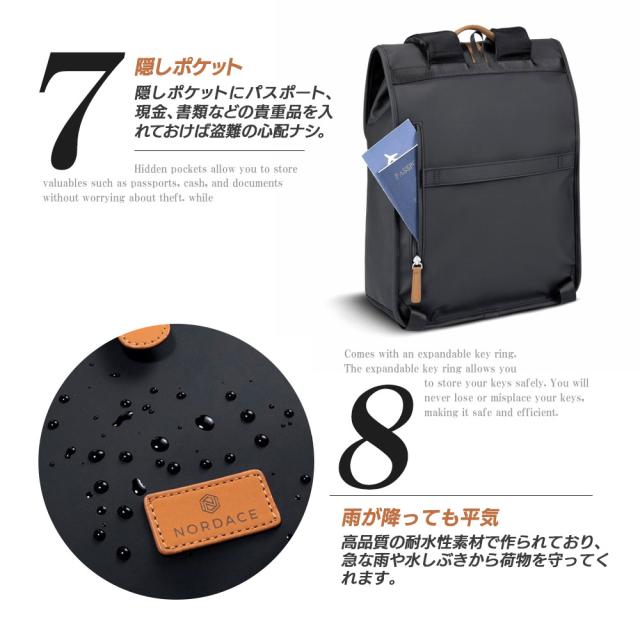 7

隠しポケット

隠しポケットにパスポート、現金、書類などの貴重品を入れておけば盗難の心配ナシ。

Hidden pockets allow you to store valuables such as passports, cash, and documents without worrying about theft. while

PASSPORT

Comes with an expandable key ring. The expandable key ring allows you to store your keys safely. You will never lose or misplace your keys, making it safe and efficient.

8

NORDACE

雨が降っても平気

高品質の耐水性素材で作られており、急な雨や水しぶきから荷物を守ってくれます。