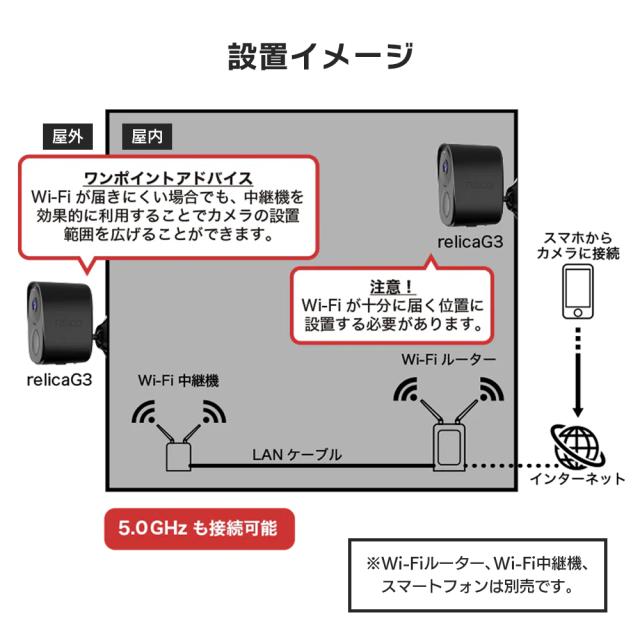 設置イメージ

屋外

屋内

ワンポイントアドバイス
Wi-Fi が届きにくい場合でも、中継機を効果的に利用することでカメラの設置範囲を広げることができます。

relicaG3

スマホからカメラに接続

注意！
Wi-Fi が十分に届く位置に設置する必要があります。

relicaG3

Wi-Fi 中継機

Wi-Fi ルーター

LAN ケーブル

インターネット

5.0GHz も接続可能

※Wi-Fiルーター、Wi-Fi中継機、スマートフォンは別売です。