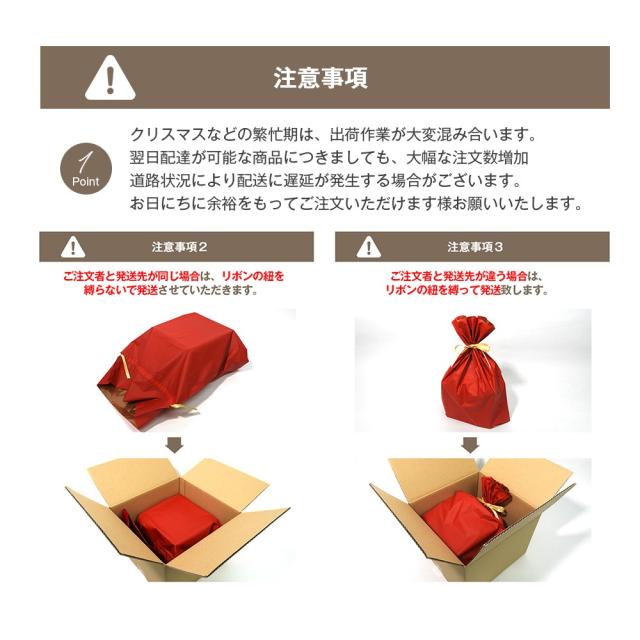 注意事項

1 Point

クリスマスなどの繁忙期は、出荷作業が大変混み合います。
翌日配達が可能な商品につきましても、大幅な注文数増加
道路状況により配送に遅延が発生する場合がございます。
お日にちに余裕をもってご注文いただけます様お願いいたします。

注意事項２

ご注文者と発送先が同じ場合は、リボンの紐を縛らないで発送させていただきます。

注意事項３

ご注文者と発送先が違う場合は、リボンの紐を縛って発送致します。