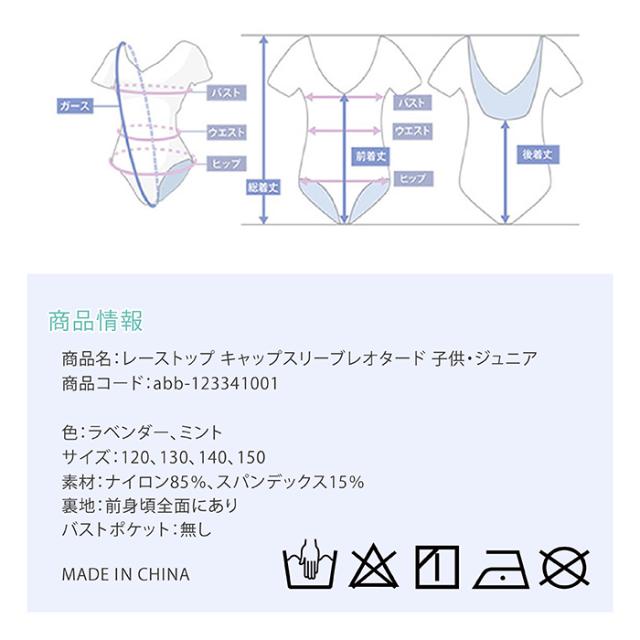 ガース
バスト
ウエスト
ヒップ
総着丈
バスト
ウエスト
前着丈
ヒップ
後着丈

商品情報

商品名：レーストップ キャップスリーブレオタード 子供・ジュニア
商品コード：abb-123341001

色：ラベンダー、ミント
サイズ：120、130、140、150
素材：ナイロン85%、スパンデックス15%
裏地：前身頃全面にあり
バストポケット：無し

MADE IN CHINA