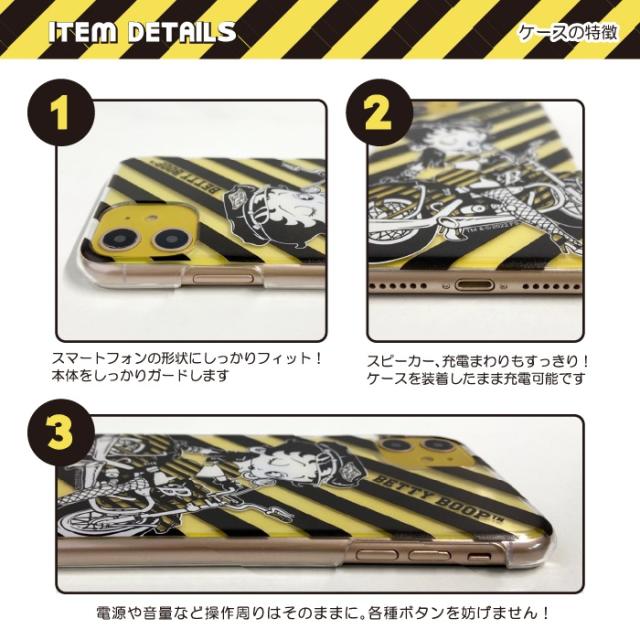 ITEM DETAILS

ケースの特徴

1

BETTY BOOP

スマートフォンの形状にしっかりフィット！
本体をしっかりガードします

2

スピーカー、充電まわりもすっきり！
ケースを装着したまま充電可能です

3

BETTY BOOP™

電源や音量など操作周りはそのままに。各種ボタンを妨げません！