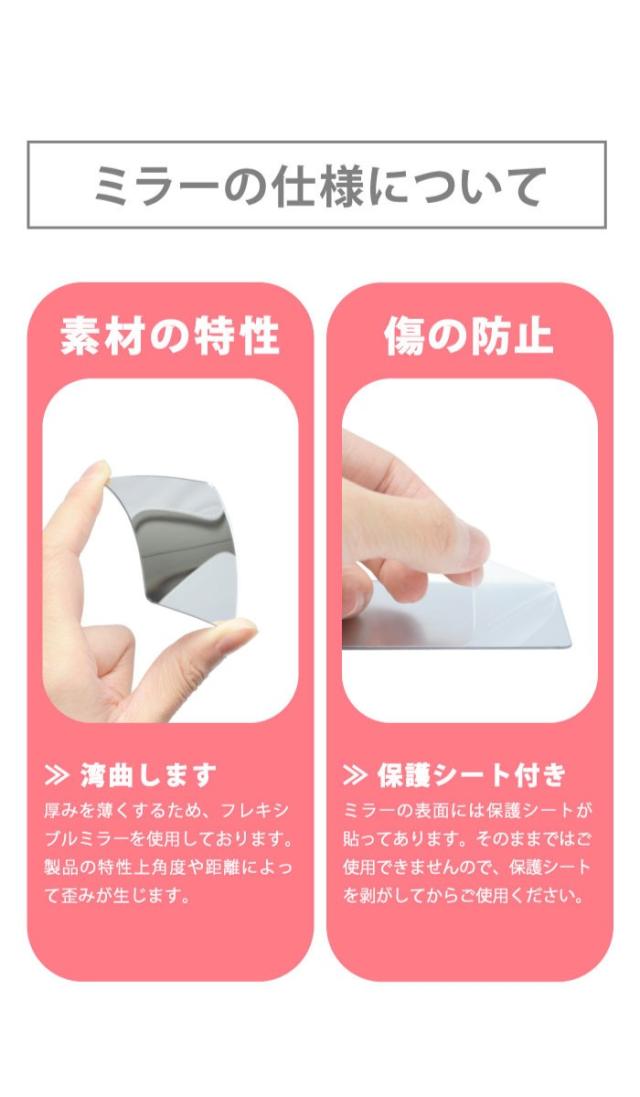 ミラーの仕様について

素材の特性

≫ 湾曲します
厚みを薄くするため、フレキシブルミラーを使用しております。製品の特性上角度や距離によって歪みが生じます。

傷の防止

≫ 保護シート付き
ミラーの表面には保護シートが貼ってあります。そのままではご使用できませんので、保護シートを剥がしてからご使用ください。