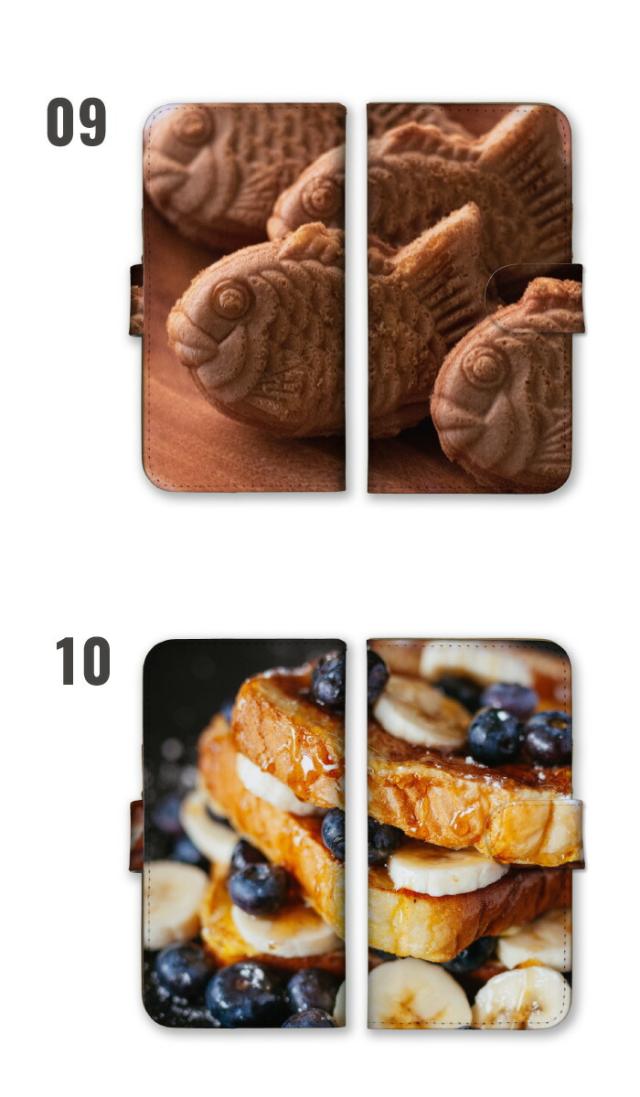 09

10