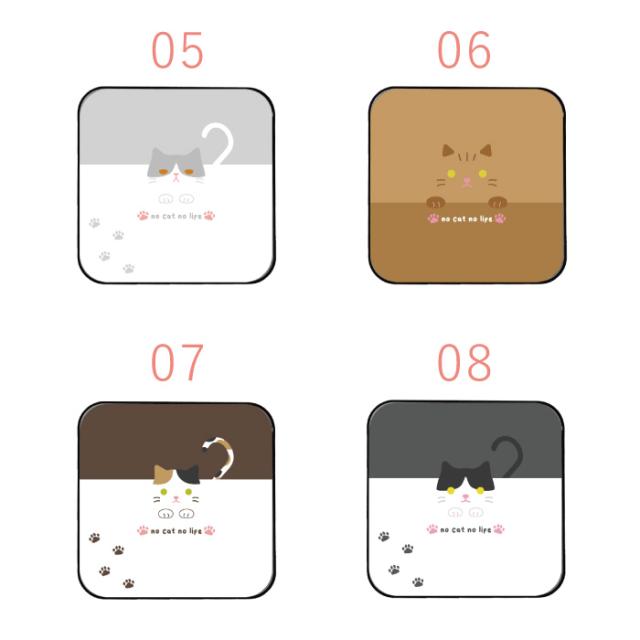 05

no cat no life

06

no cat no life

07

no cat no life

08

no cat no life