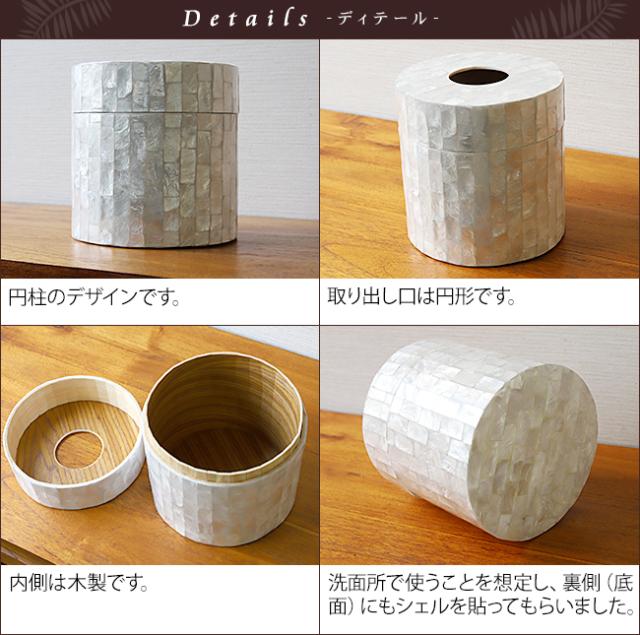 Details -ディテール-

円柱のデザインです。

取り出し口は円形です。

内側は木製です。

洗面所で使うことを想定し、裏側（底面）にもシェルを貼ってもらいました。