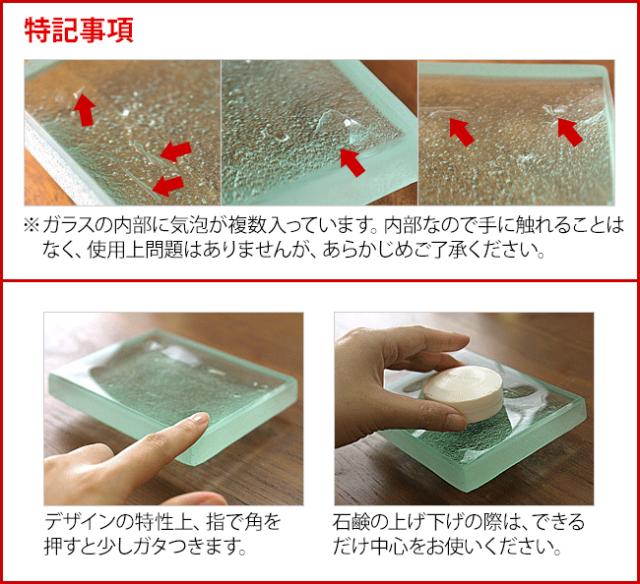 特記事項

※ガラスの内部に気泡が複数入っています。内部なので手に触れることはなく、使用上問題はありませんが、あらかじめご了承ください。

デザインの特性上、指で角を押すと少しガタつきます。

石鹸の上げ下げの際は、できるだけ中心をお使いください。