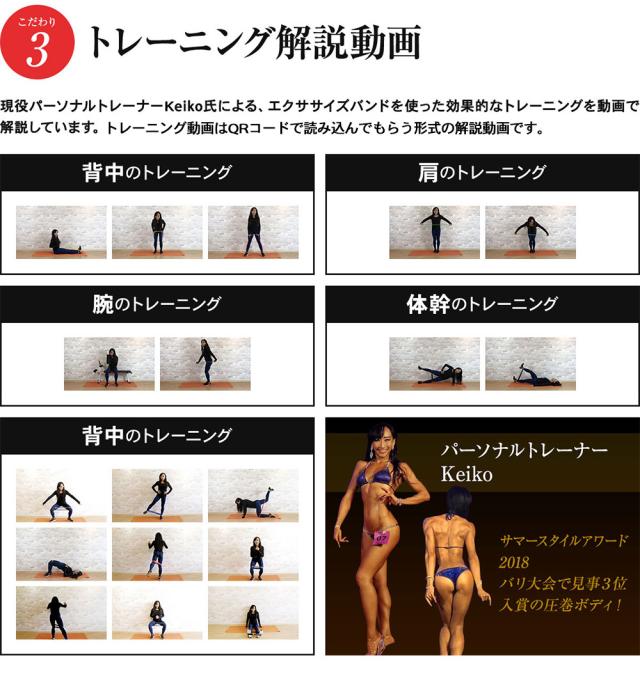 こだわり
3
トレーニング解説動画

現役パーソナルトレーナーKeiko氏による、エクササイズバンドを使った効果的なトレーニングを動画で解説しています。トレーニング動画はQRコードで読み込んでもらう形式の解説動画です。

背中のトレーニング

肩のトレーニング

腕のトレーニング

体幹のトレーニング

背中のトレーニング

パーソナルトレーナー
Keiko

07

サマースタイルアワード
2018
バリ大会で見事3位
入賞の圧巻ボディ！