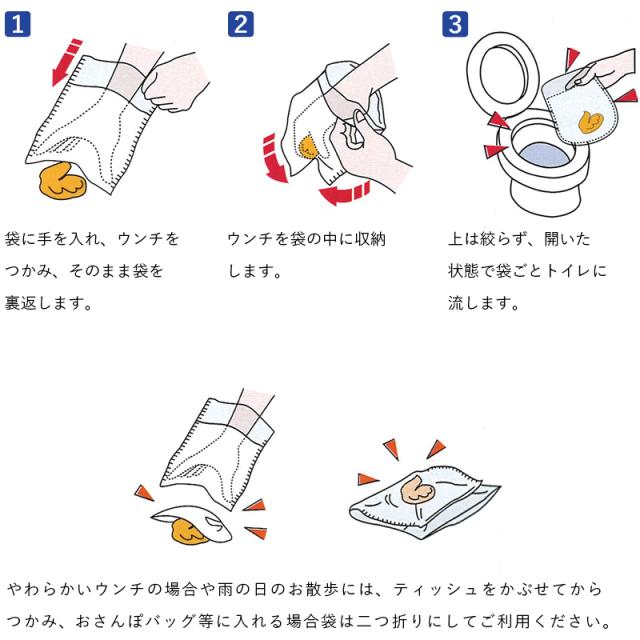 1

袋に手を入れ、ウンチをつかみ、そのまま袋を裏返します。

2

ウンチを袋の中に収納します。

3

上は絞らず、開いた状態で袋ごとトイレに流します。

やわらかいウンチの場合や雨の日のお散歩には、ティッシュをかぶせてからつかみ、おさんぽバッグ等に入れる場合袋は二つ折りにしてご利用ください。