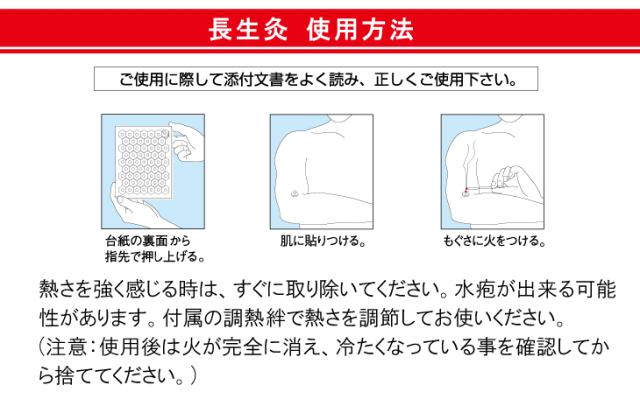 長生灸　使用方法

ご使用に際して添付文書をよく読み、正しくご使用下さい。

台紙の裏面から指先で押し上げる。

肌に貼りつける。

もぐさに火をつける。

熱さを強く感じる時は、すぐに取り除いてください。水疱が出来る可能性があります。付属の調熱絆で熱さを調節してお使いください。
（注意：使用後は火が完全に消え、冷たくなっている事を確認してから捨ててください。）