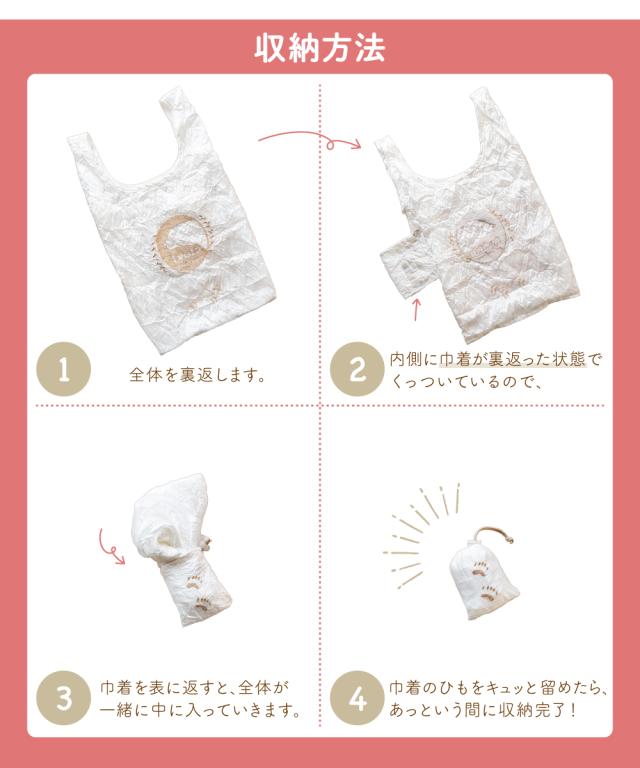 収納方法

1 全体を裏返します。

2 内側に巾着が裏返った状態でくっついているので、

3 巾着を表に返すと、全体が一緒に中に入っていきます。

4 巾着のひもをキュッと留めたら、あっという間に収納完了！