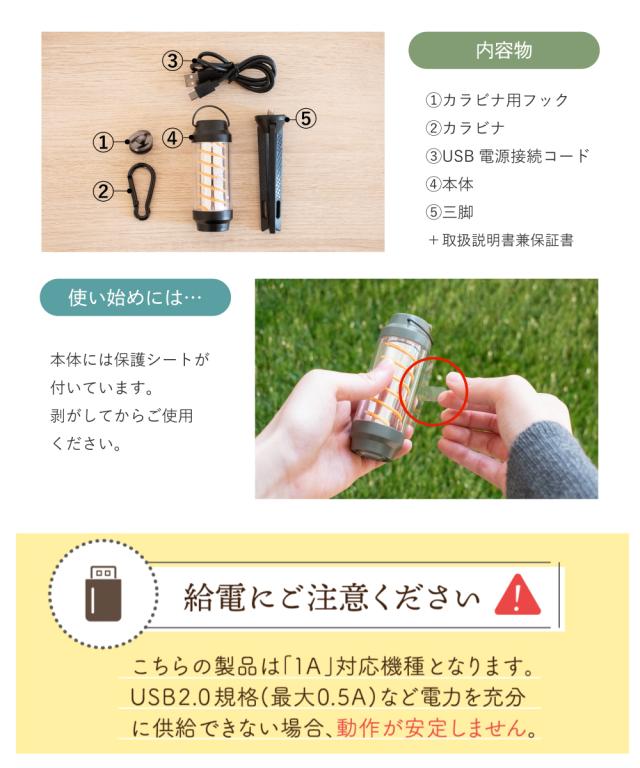 ③

①

④

⑤

②

内容物

①カラビナ用フック
②カラビナ
③USB 電源接続コード
④本体
⑤三脚
＋取扱説明書兼保証書

使い始めには…

本体には保護シートが付いています。剥がしてからご使用ください。

給電にご注意ください

こちらの製品は「1A」対応機種となります。USB2.0規格(最大0.5A)など電力を充分に供給できない場合、動作が安定しません。