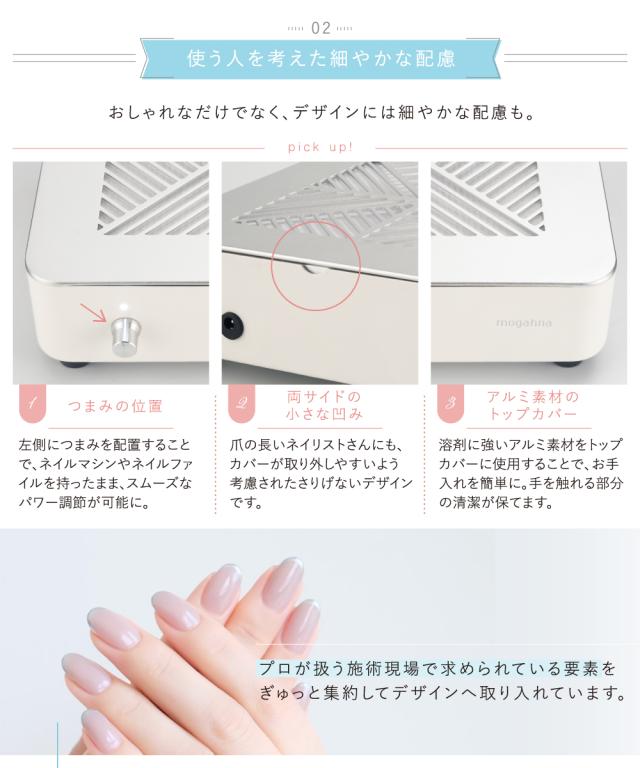 02

使う人を考えた細やかな配慮

おしゃれなだけでなく、デザインには細やかな配慮も。

pick up!

mogahna

1 つまみの位置

左側につまみを配置することで、ネイルマシンやネイルファイルを持ったまま、スムーズなパワー調節が可能に。

2 両サイドの小さな凹み

爪の長いネイリストさんにも、カバーが取り外しやすいよう考慮されたさりげないデザインです。

3 アルミ素材のトップカバー

溶剤に強いアルミ素材をトップカバーに使用することで、お手入れを簡単に。手を触れる部分の清潔が保てます。

プロが扱う施術現場で求められている要素をぎゅっと集約してデザインへ取り入れています。