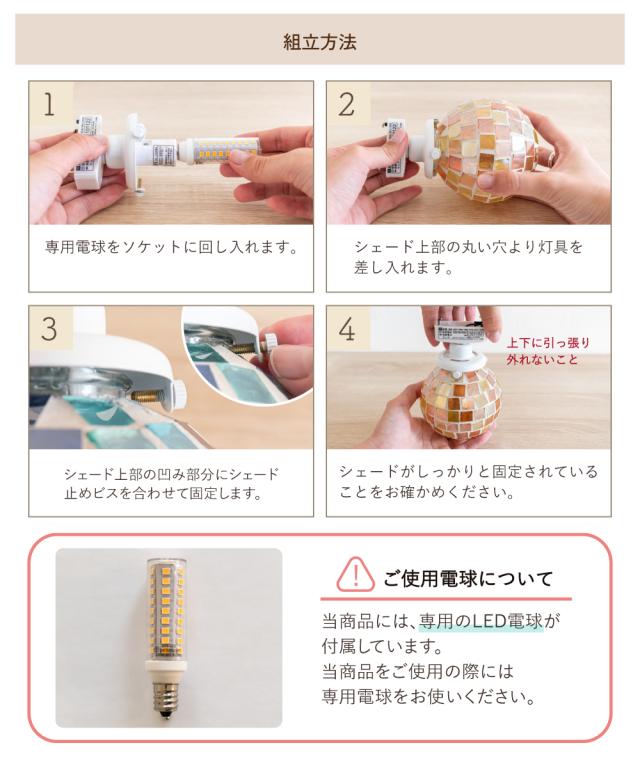 組立方法

1

専用電球をソケットに回し入れます。

2

シェード上部の丸い穴より灯具を差し入れます。

3

シェード上部の凹み部分にシェード止めビスを合わせて固定します。

4

上下に引っ張り外れないこと

シェードがしっかりと固定されていることをお確かめください。

ご使用電球について

当商品には、専用のLED電球が付属しています。
当商品をご使用の際には専用電球をお使いください。