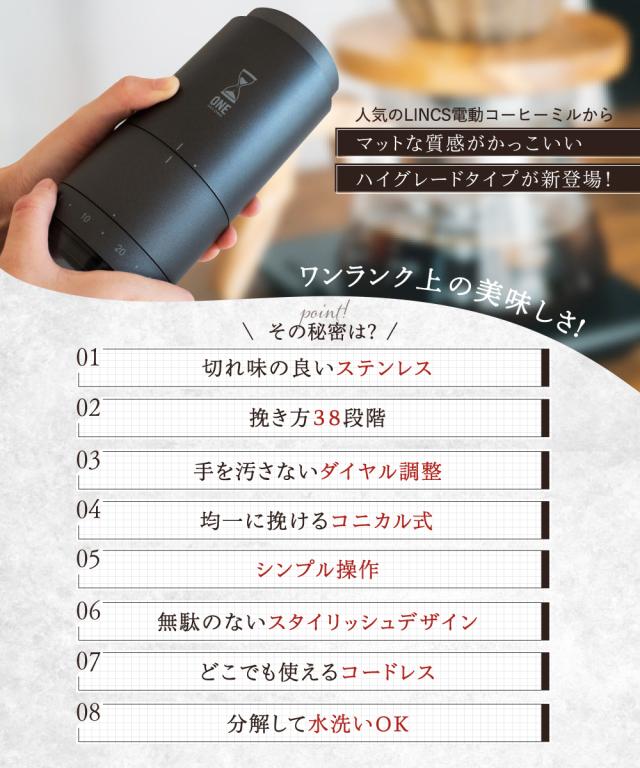 ONE

10

20

人気のLINCS電動コーヒーミルから

マットな質感がかっこいい

ハイグレードタイプが新登場！

ワンランク上の美味しさ！

point!
＼ その秘密は? ／

01 切れ味の良いステンレス

02 挽き方38段階

03 手を汚さないダイヤル調整

04 均一に挽けるコニカル式

05 シンプル操作

06 無駄のないスタイリッシュデザイン

07 どこでも使えるコードレス

08 分解して水洗いOK