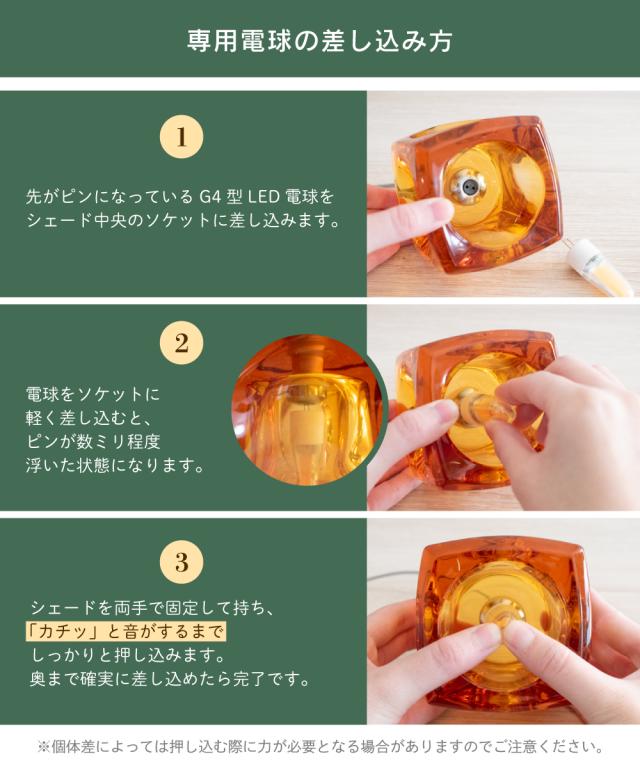 専用電球の差し込み方

1

先がピンになっている G4 型 LED 電球をシェード中央のソケットに差し込みます。

2

電球をソケットに軽く差し込むと、ピンが数ミリ程度浮いた状態になります。

3

シェードを両手で固定して持ち、「カチッ」と音がするまでしっかりと押し込みます。奥まで確実に差し込めたら完了です。

※個体差によっては押し込む際に力が必要となる場合がありますのでご注意ください。