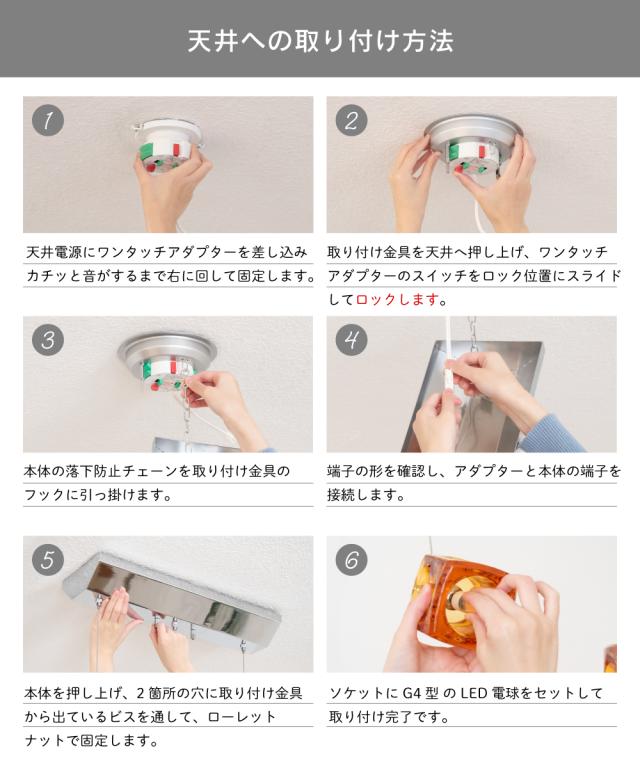 天井への取り付け方法

1

天井電源にワンタッチアダプターを差し込みカチッと音がするまで右に回して固定します。

2

取り付け金具を天井へ押し上げ、ワンタッチアダプターのスイッチをロック位置にスライドしてロックします。

3

本体の落下防止チェーンを取り付け金具のフックに引っ掛けます。

4

端子の形を確認し、アダプターと本体の端子を接続します。

5

本体を押し上げ、2箇所の穴に取り付け金具から出ているビスを通して、ローレットナットで固定します。

6

ソケットに G4 型 の LED 電球をセットして取り付け完了です。