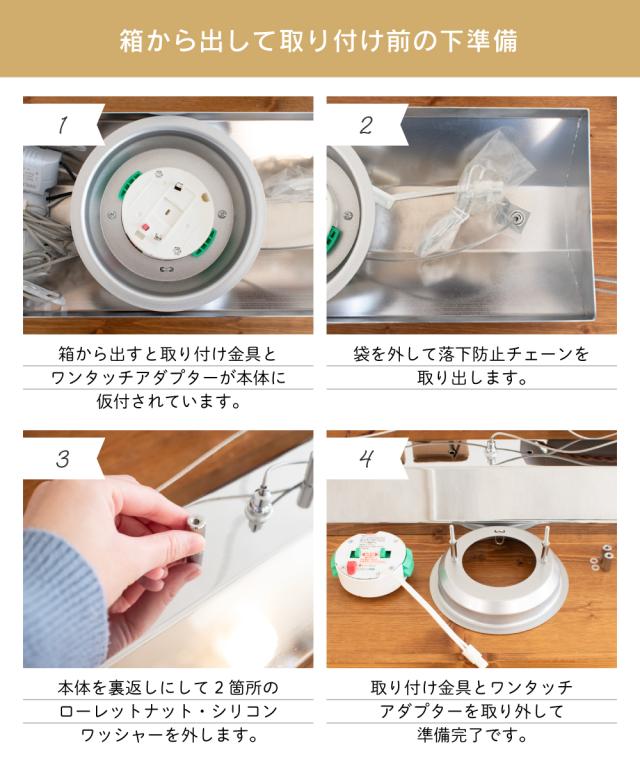 箱から出して取り付け前の下準備

1

箱から出すと取り付け金具とワンタッチアダプターが本体に仮付されています。

2

袋を外して落下防止チェーンを取り出します。

3

本体を裏返しにして２箇所のローレットナット・シリコンワッシャーを外します。

4

取り付け金具とワンタッチアダプターを取り外して準備完了です。