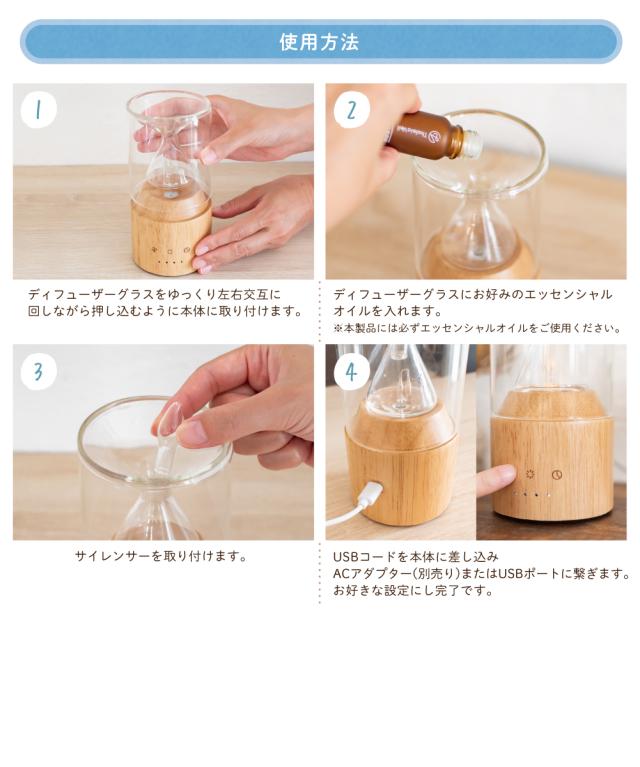 使用方法

1

ディフューザーグラスをゆっくり左右交互に回しながら押し込むように本体に取り付けます。

2

ディフューザーグラスにお好みのエッセンシャルオイルを入れます。
※本製品には必ずエッセンシャルオイルをご使用ください。

3

サイレンサーを取り付けます。

4

USBコードを本体に差し込み
ACアダプター(別売り)またはUSBポートに繋ぎます。
お好きな設定にし完了です。