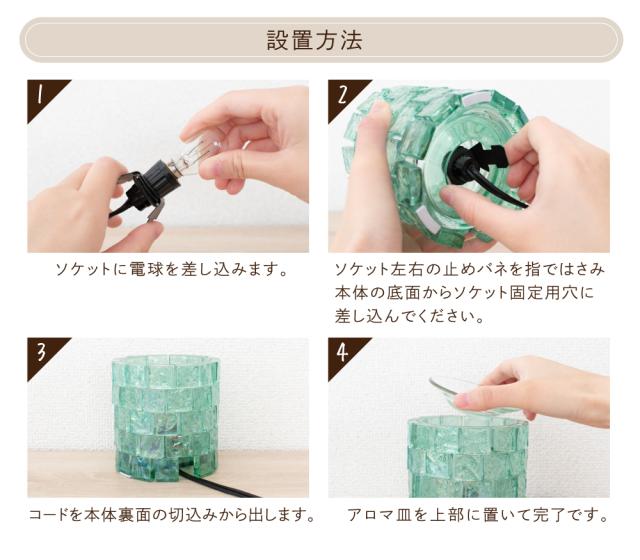 設置方法

1

ソケットに電球を差し込みます。

2

ソケット左右の止めバネを指ではさみ本体の底面からソケット固定用穴に差し込んでください。

3

コードを本体裏面の切込みから出します。

4

アロマ皿を上部に置いて完了です。