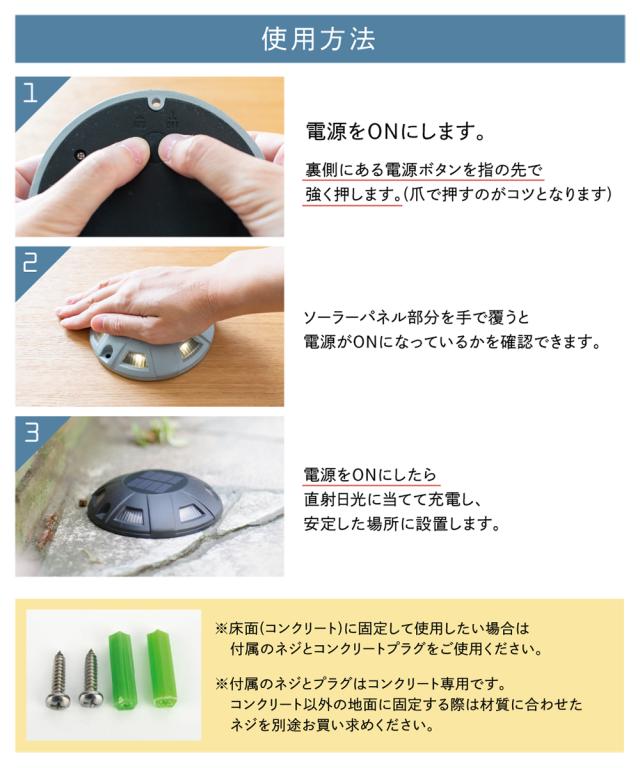 使用方法

1

電源をONにします。

裏側にある電源ボタンを指の先で強く押します。(爪で押すのがコツとなります)

2

ソーラーパネル部分を手で覆うと電源がONになっているかを確認できます。

3

電源をONにしたら直射日光に当てて充電し、安定した場所に設置します。

※床面(コンクリート)に固定して使用したい場合は付属のネジとコンクリートプラグをご使用ください。

※付属のネジとプラグはコンクリート専用です。コンクリート以外の地面に固定する際は材質に合わせたネジを別途お買い求めください。