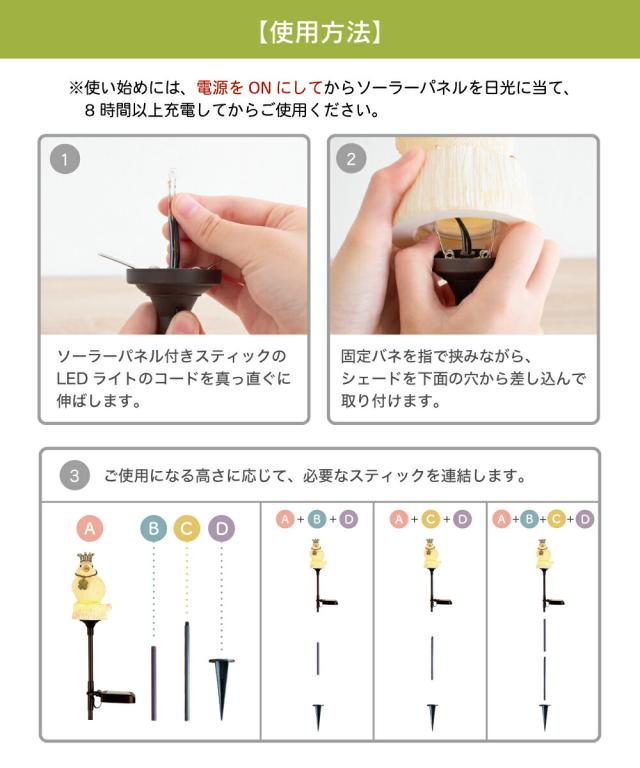 【使用方法】

※使い始めには、電源を ON にしてからソーラーパネルを日光に当て、8 時間以上充電してからご使用ください。

1

ソーラーパネル付きスティックの LED ライトのコードを真っ直ぐに伸ばします。

2

固定バネを指で挟みながら、シェードを下面の穴から差し込んで取り付けます。

3 ご使用になる高さに応じて、必要なスティックを連結します。

A B C D

A + B + D

A + C + D

A + B + C + D