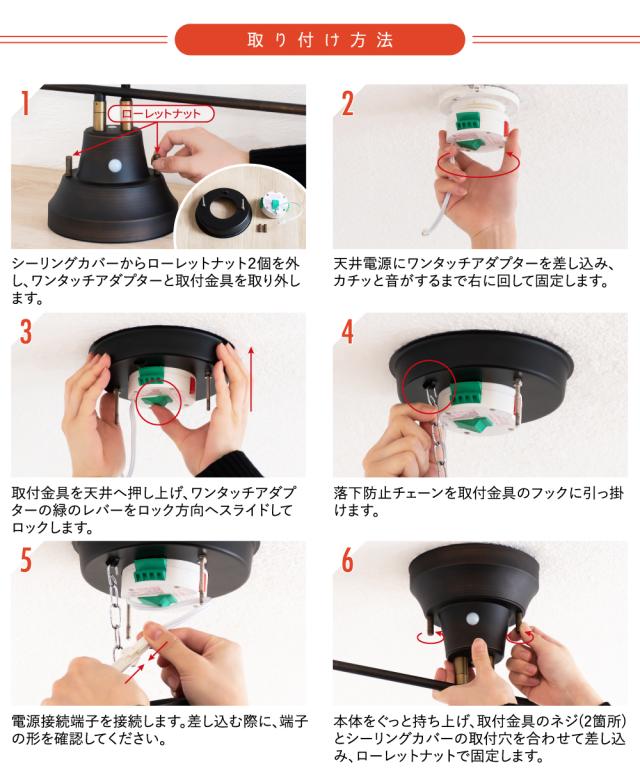 取り付け方法

1
ローレットナット

シーリングカバーからローレットナット2個を外し、ワンタッチアダプターと取付金具を取り外します。

2

天井電源にワンタッチアダプターを差し込み、カチッと音がするまで右に回して固定します。

3

取付金具を天井へ押し上げ、ワンタッチアダプターの緑のレバーをロック方向へスライドしてロックします。

4

落下防止チェーンを取付金具のフックに引っ掛けます。

5

電源接続端子を接続します。差し込む際に、端子の形を確認してください。

6

本体をぐっと持ち上げ、取付金具のネジ(2箇所)とシーリングカバーの取付穴を合わせて差し込み、ローレットナットで固定します。